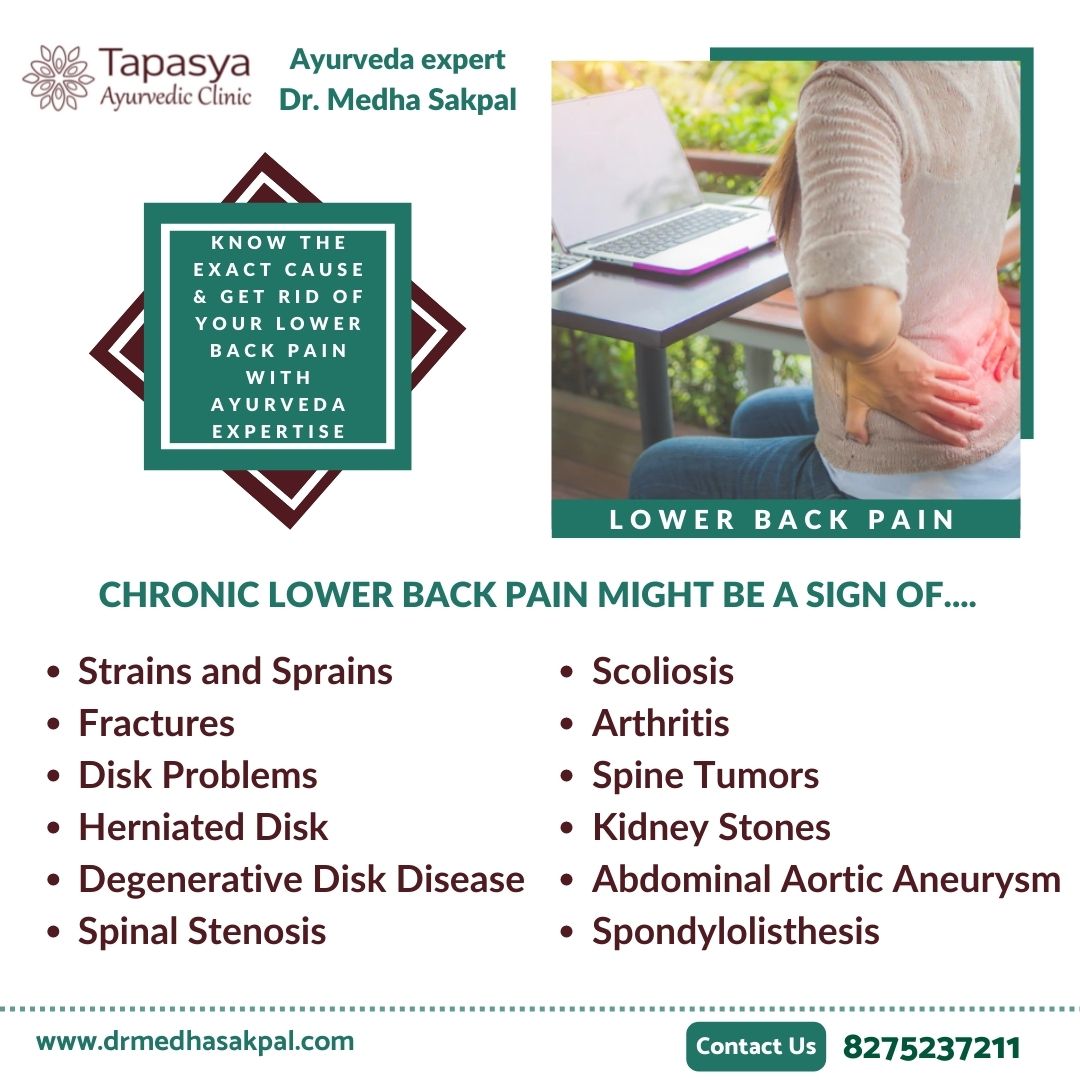 Tapasya
Ayurvedic Clinic

Ayurveda expert
Dr. Medha Sakpal

KNOW THE EXACT CAUSE & GET RID OF YOUR LOWER BACK PAIN WITH AYURVEDA EXPERTISE

LOWER BACK PAIN

CHRONIC LOWER BACK PAIN MIGHT BE A SIGN OF....

- Strains and Sprains
- Fractures
- Disk Problems
- Herniated Disk
- Degenerative Disk Disease
- Spinal Stenosis

- Scoliosis
- Arthritis
- Spine Tumors
- Kidney Stones
- Abdominal Aortic Aneurysm
- Spondylolisthesis

www.drmedhasakpal.com

Contact Us 8275237211